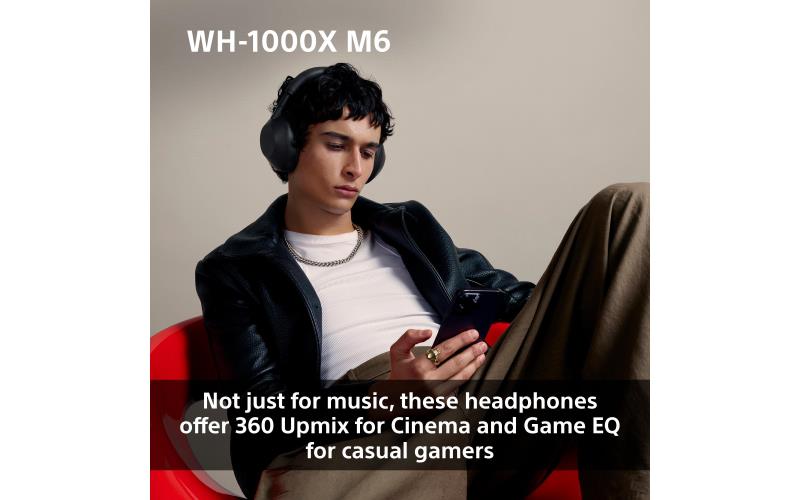 WH-1000X M6

Not just for music, these headphones offer 360 Upmix for Cinema and Game EQ for casual gamers